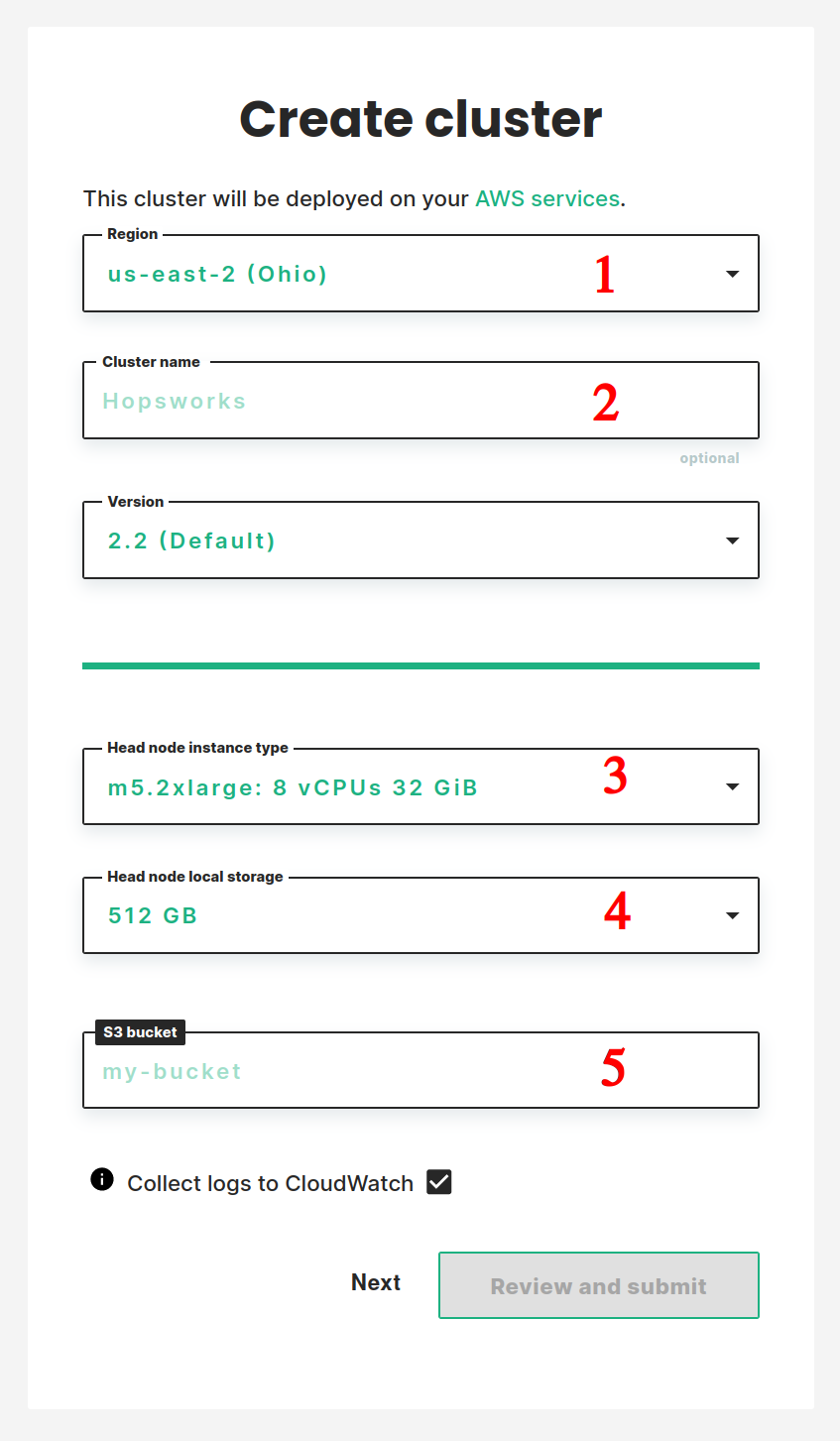 Create cluster

This cluster will be deployed on your AWS services.

Region
us-east-2 (Ohio)
1

Cluster name
Hopsworks
2
optional

Version
2.2 (Default)

Head node instance type
m5.2xlarge: 8 vCPUs 32 GiB
3

Head node local storage
512 GB
4

S3 bucket
my-bucket
5

Collect logs to CloudWatch

Next
Review and submit